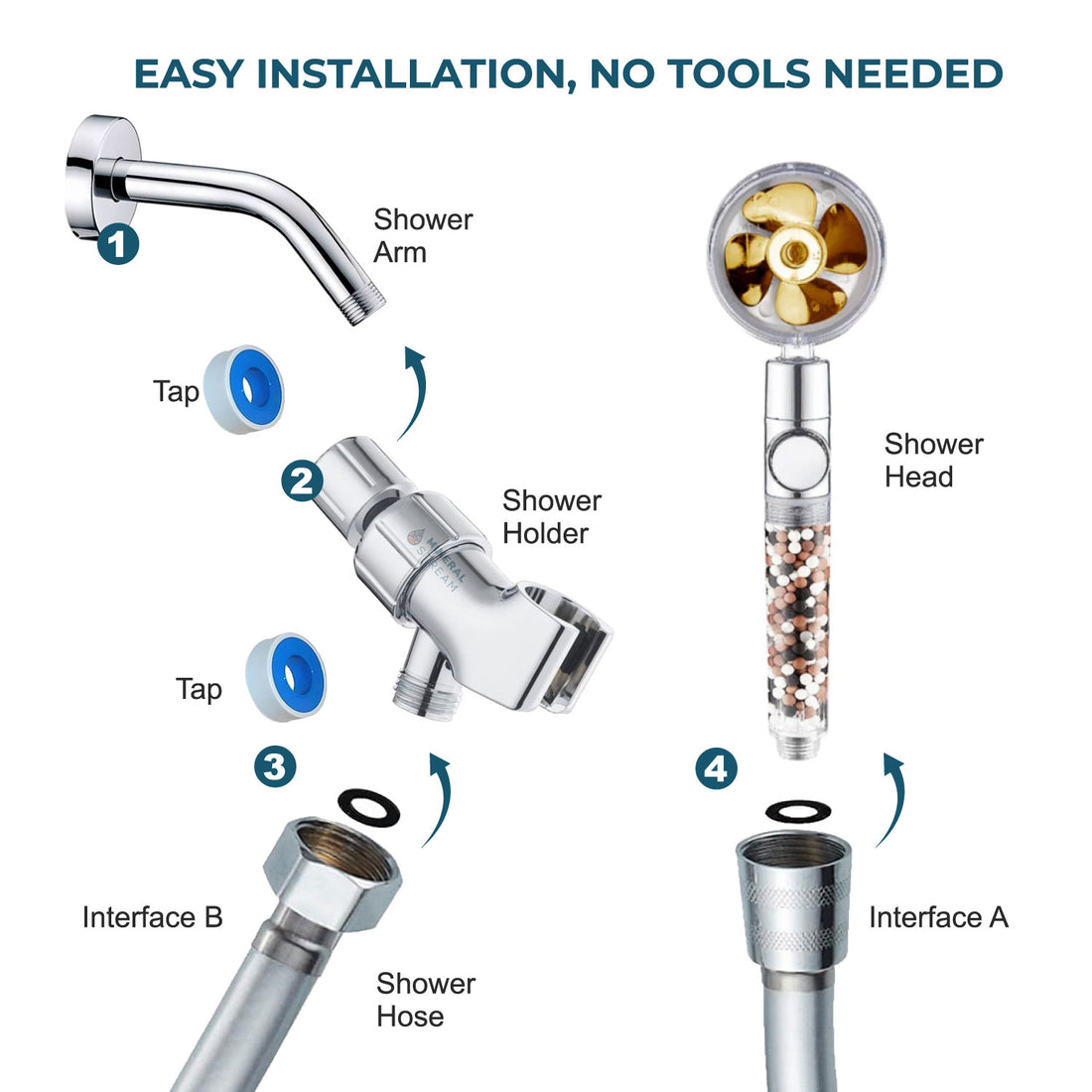 EASY INSTALLATION, NO TOOLS NEEDED

1

Shower Arm

Tap

2

Shower Holder

MINERAL STREAM

Tap

3

Interface B

Shower Hose

Shower Head

4

Interface A