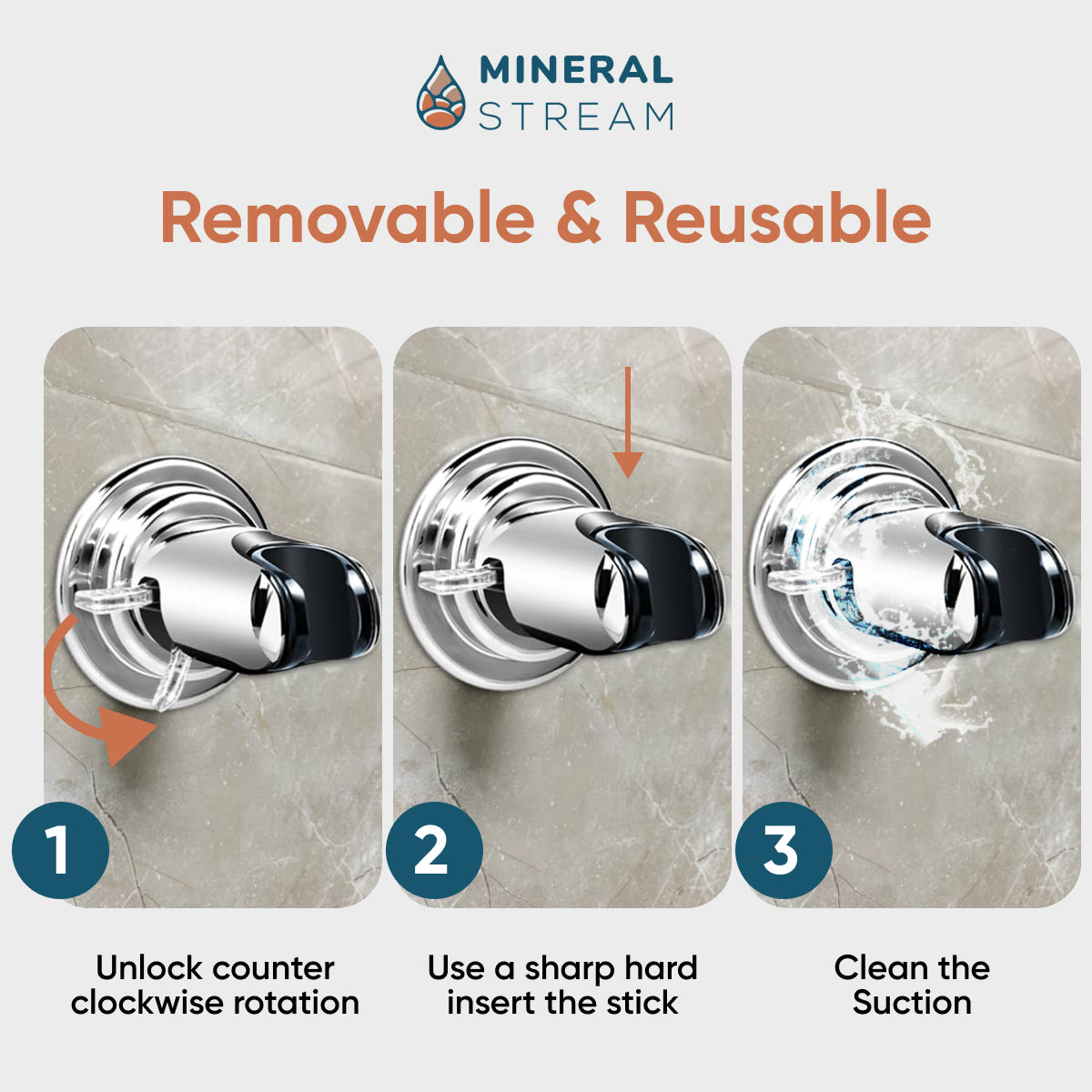 MINERAL
STREAM

Removable & Reusable

1

Unlock counter clockwise rotation

2

Use a sharp hard insert the stick

3

Clean the Suction